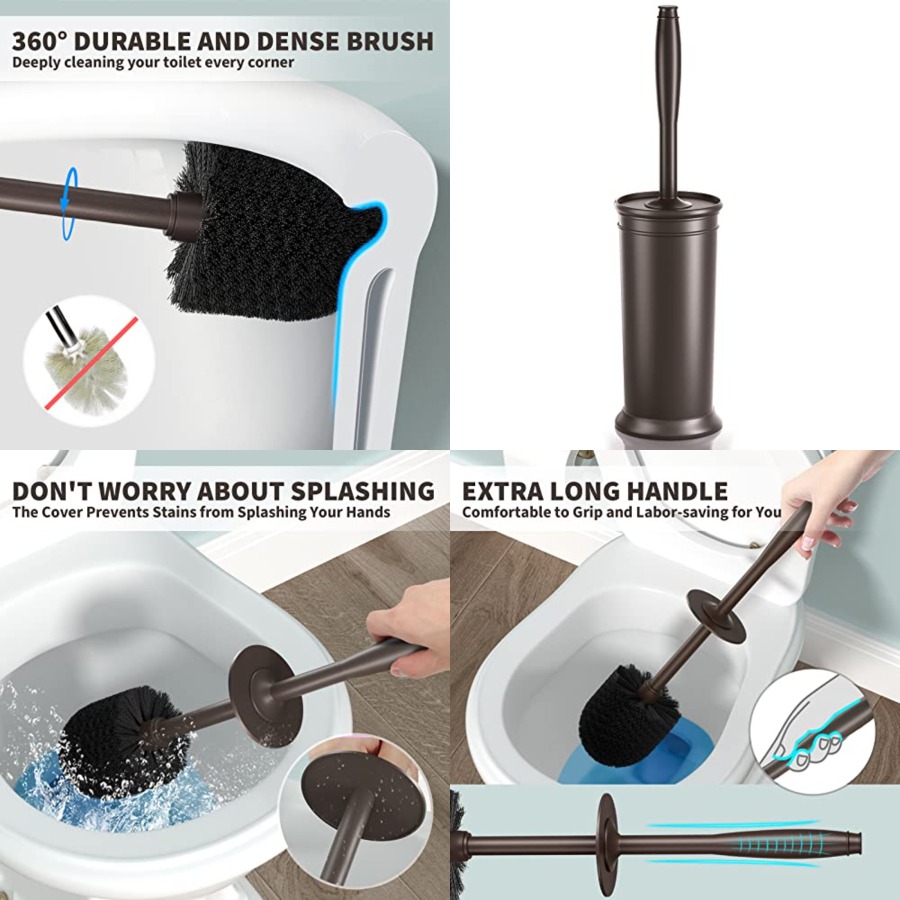 360° DURABLE AND DENSE BRUSH
Deeply cleaning your toilet every corner

DON'T WORRY ABOUT SPLASHING
The Cover Prevents Stains from Splashing Your Hands

EXTRA LONG HANDLE
Comfortable to Grip and Labor-saving for You